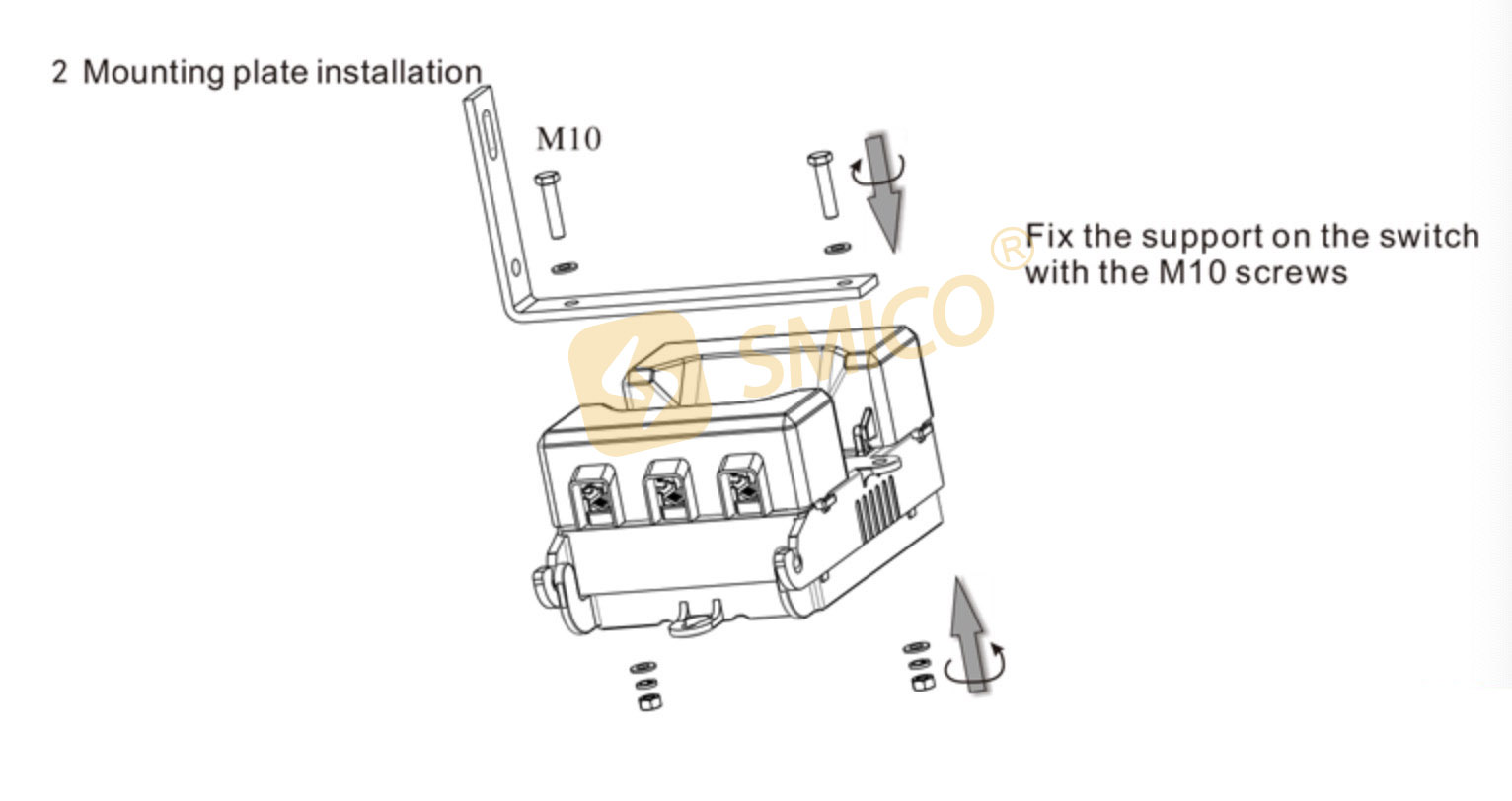 2 Mounting plate installation

M10

Fix the support on the switch with the M10 screws

SMICO®