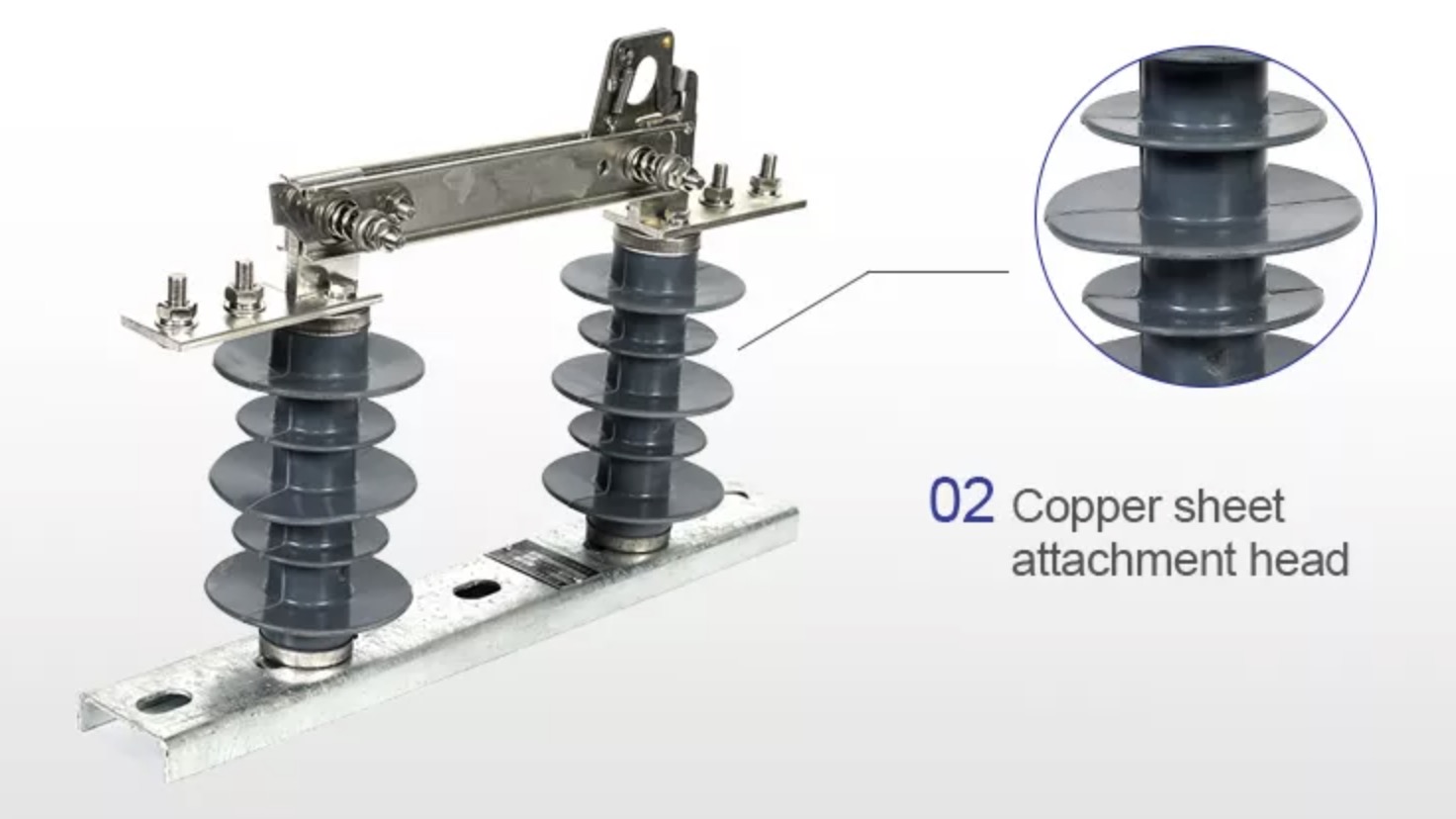 02 Copper sheet attachment head