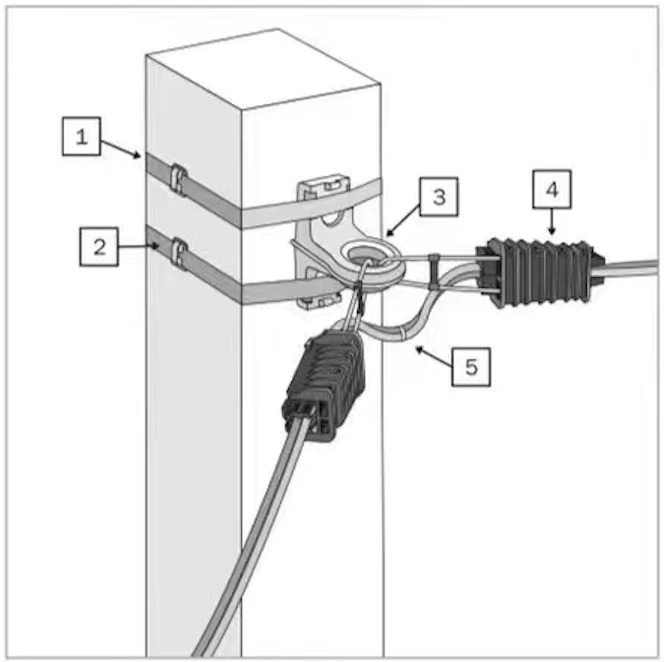 1
2
3
4
5