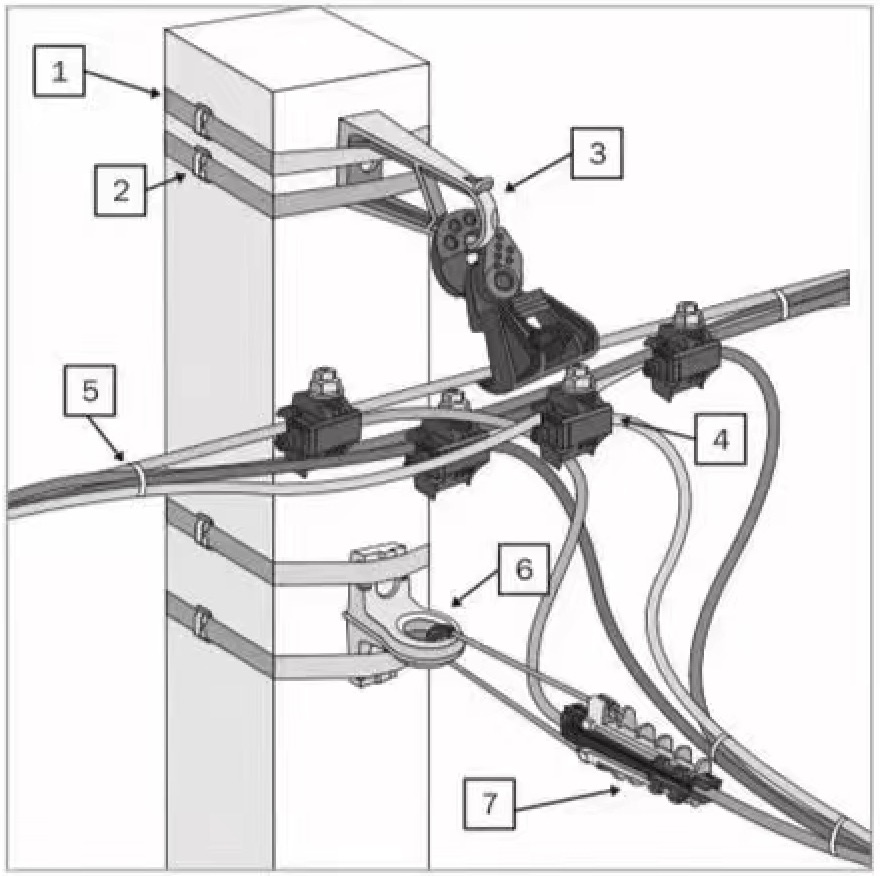 1
2
3
5
4
6
7