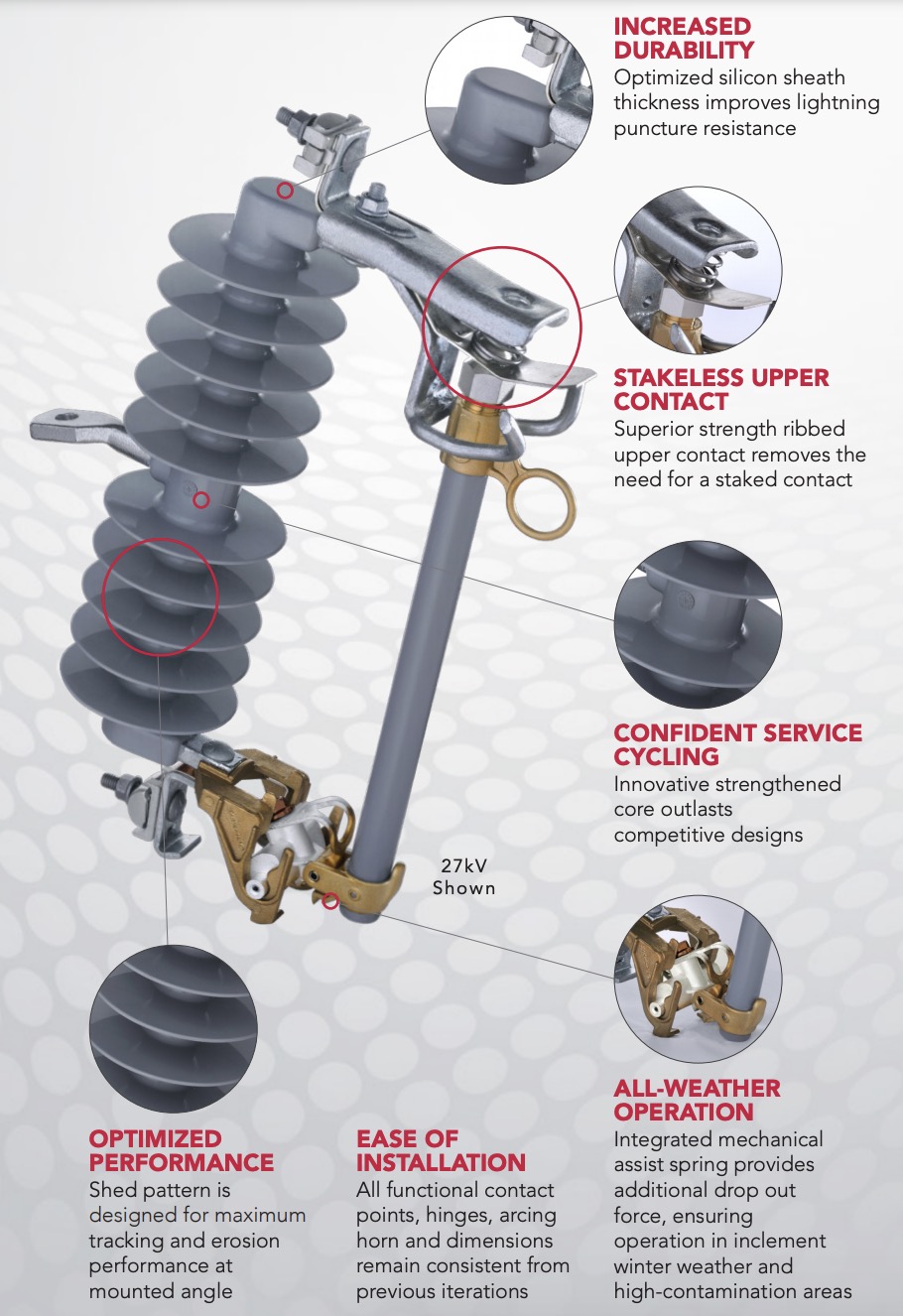 INCREASED DURABILITY
Optimized silicon sheath thickness improves lightning puncture resistance

STAKELESS UPPER CONTACT
Superior strength ribbed upper contact removes the need for a staked contact

CONFIDENT SERVICE CYCLING
Innovative strengthened core outlasts competitive designs

27kV Shown

ALL-WEATHER OPERATION
Integrated mechanical assist spring provides additional drop out force, ensuring operation in inclement winter weather and high-contamination areas

OPTIMIZED PERFORMANCE
Shed pattern is designed for maximum tracking and erosion performance at mounted angle

EASE OF INSTALLATION
All functional contact points, hinges, arcing horn and dimensions remain consistent from previous iterations